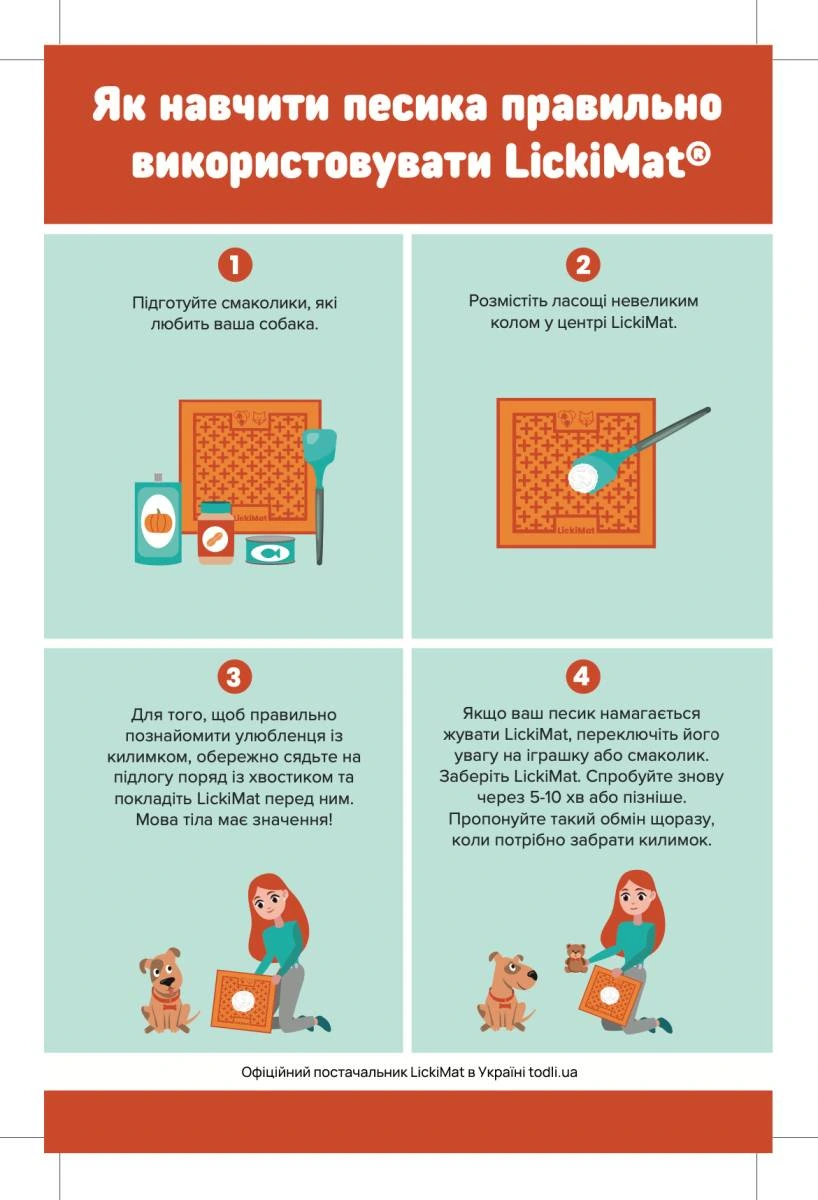 Як навчити песика правильно використовувати LickiMat®

1

Підготуйте смаколики, які любить ваша собака.

LickiMat

2

Розмістіть ласощі невеликим колом у центрі LickiMat.

LickiMat

3

Для того, щоб правильно познайомити улюбленця із килимком, обережно сядьте на підлогу поряд із хвостиком та покладіть LickiMat перед ним. Мова тіла має значення!

4

Якщо ваш песик намагається жувати LickiMat, переключіть його увагу на іграшку або смаколик. Заберіть LickiMat. Спробуйте знову через 5-10 хв або пізніше. Пропонуйте такий обмін щоразу, коли потрібно забрати килимок.

Офіційний постачальник LickiMat в Україні todli.ua