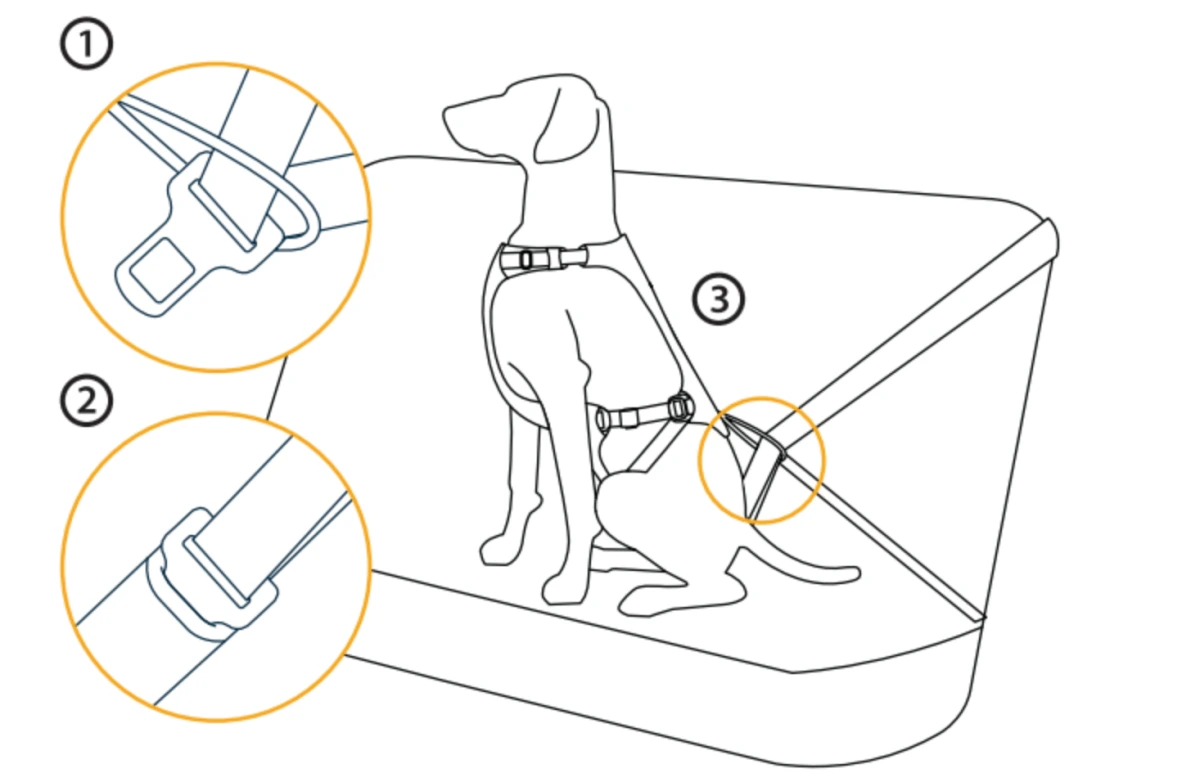 ①
②
③